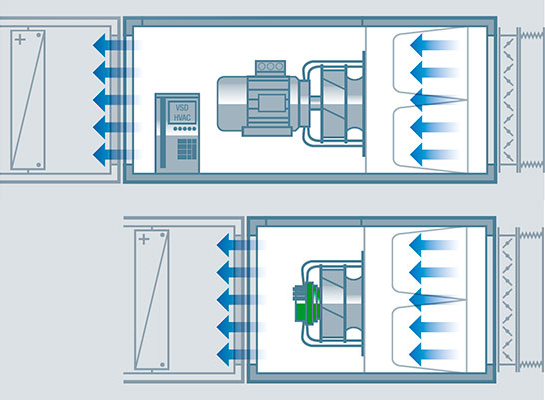 VSD
HVAC