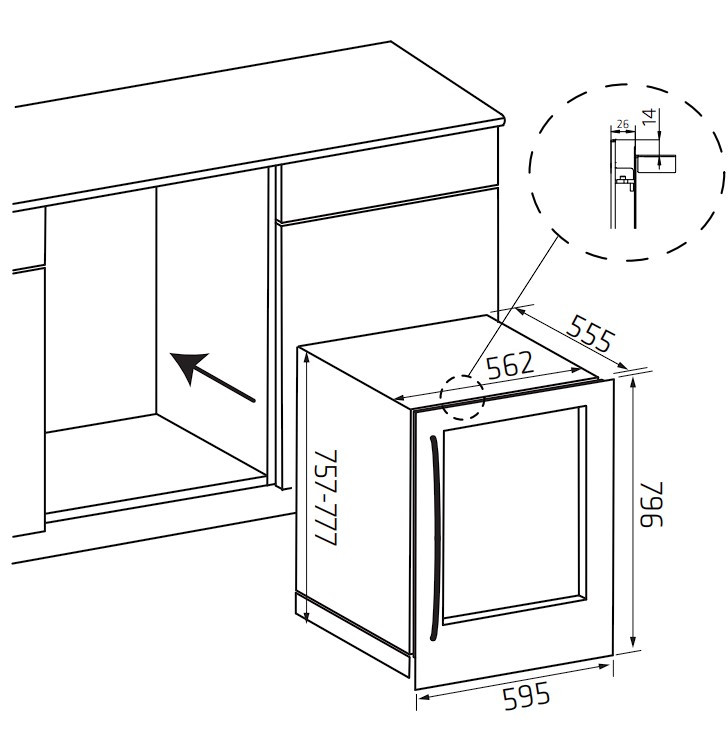 26
14
555
562
757-777
796
595