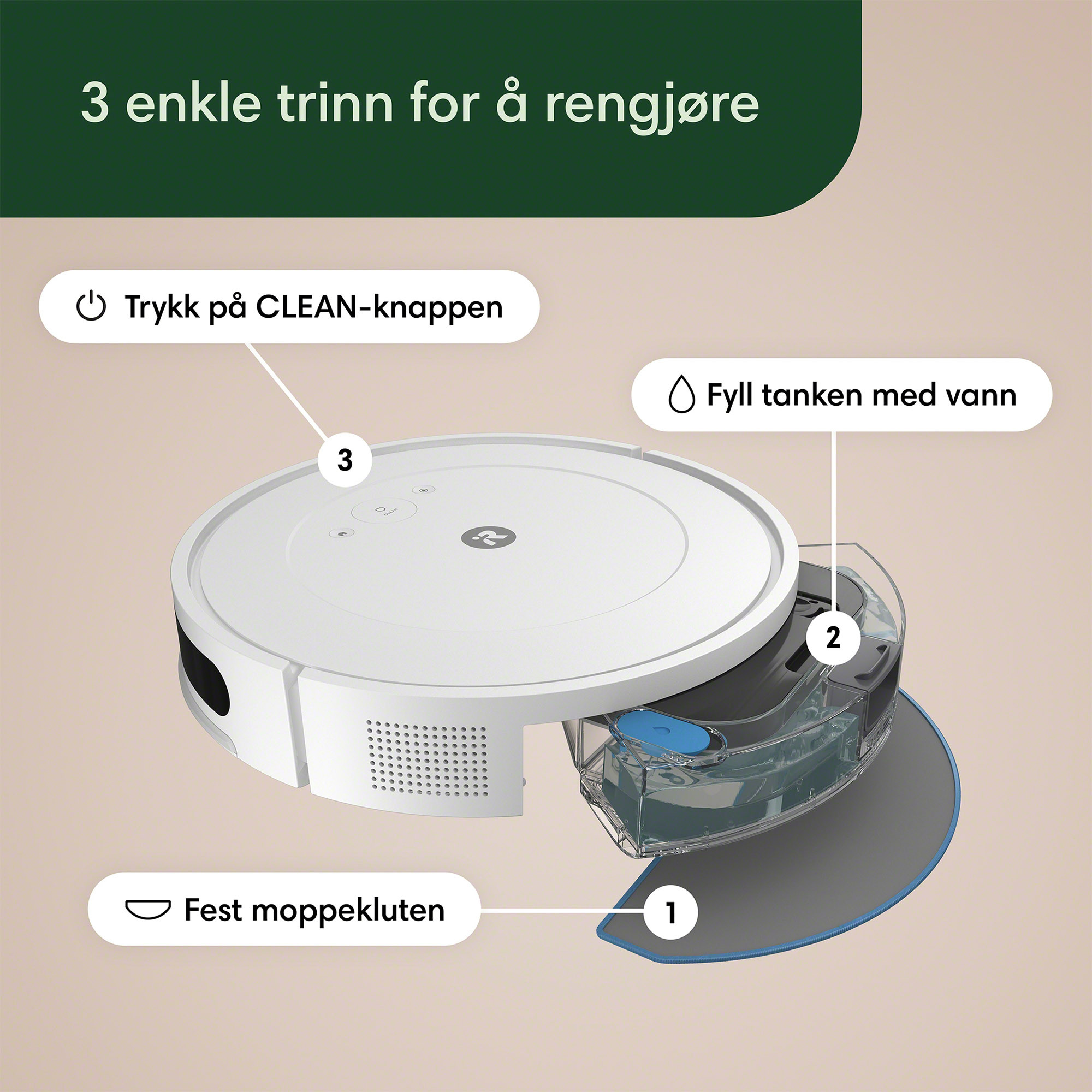 3 enkle trinn for å rengjøre

Trykk på CLEAN-knappen

Fyll tanken med vann

3

CLEAN

2

Fest moppekluten

1